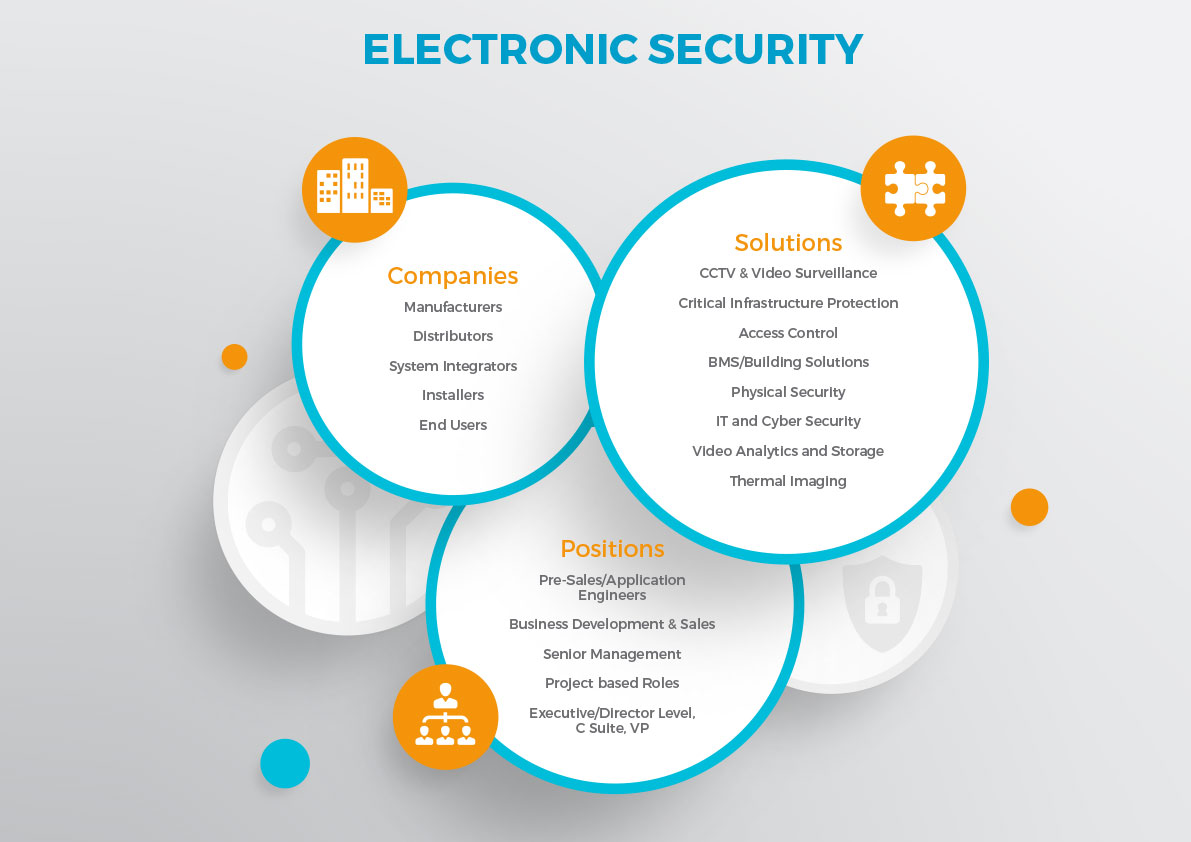 ELECTRONIC SECURITY

Companies
Manufacturers
Distributors
System Integrators
Installers
End Users

Solutions
CCTV & Video Surveillance
Critical Infrastructure Protection
Access Control
BMS/Building Solutions
Physical Security
IT and Cyber Security
Video Analytics and Storage
Thermal Imaging

Positions
Pre-Sales/Application Engineers
Business Development & Sales
Senior Management
Project based Roles
Executive/Director Level, C Suite, VP